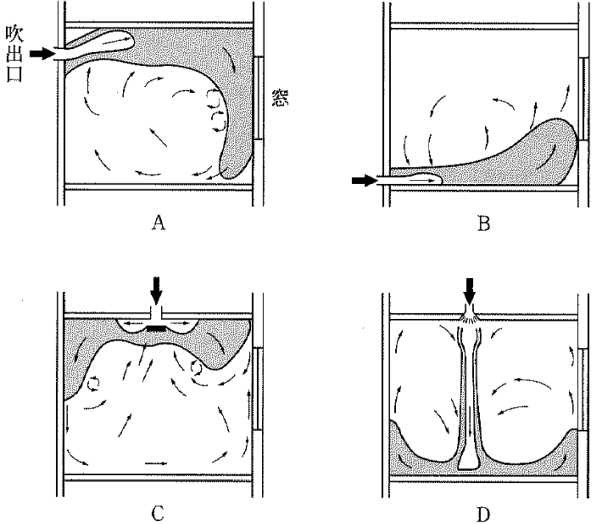 吹出口

窓

A

B

C

D